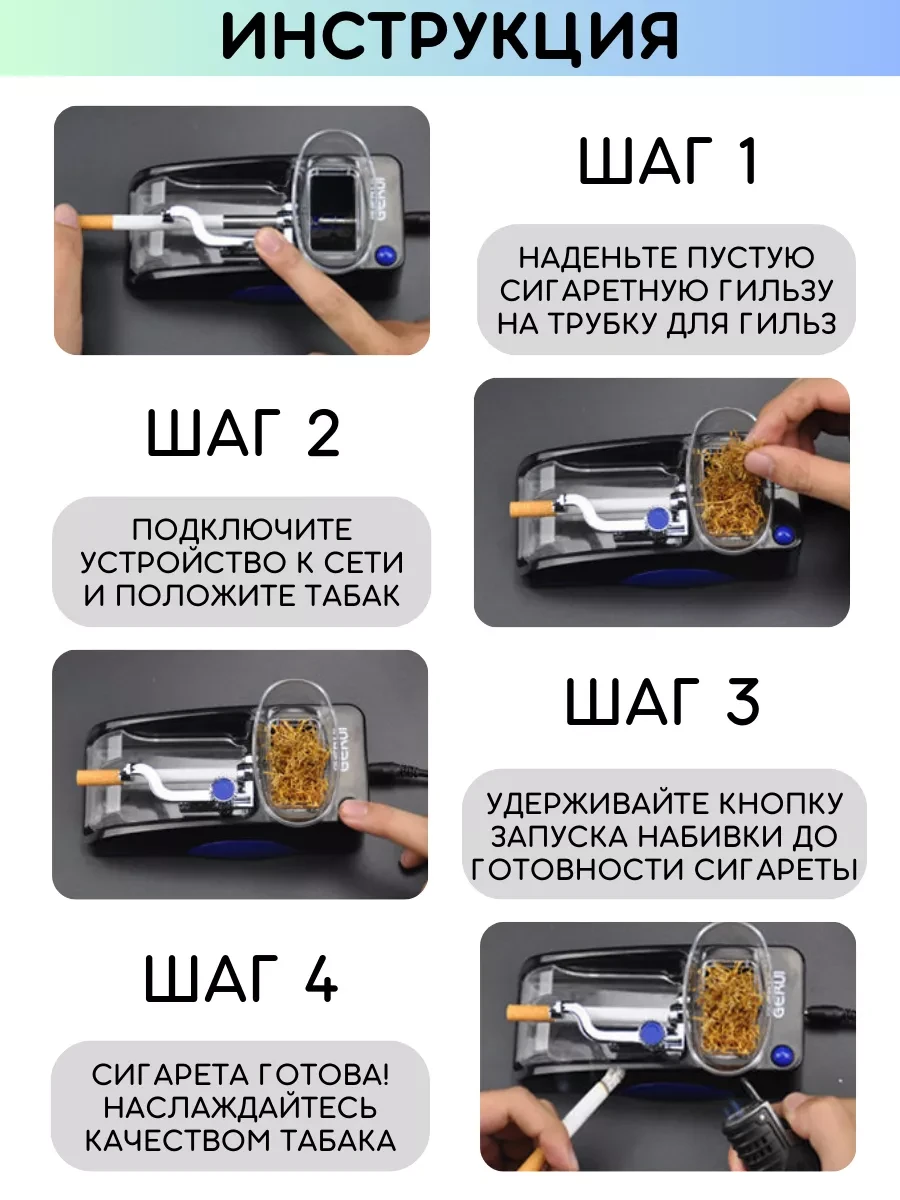 ИНСТРУКЦИЯ

GERUI

ШАГ 1

НАДЕНЬТЕ ПУСТУЮ СИГАРЕТНУЮ ГИЛЬЗУ НА ТРУБКУ ДЛЯ ГИЛЬЗ

ШАГ 2

ПОДКЛЮЧИТЕ УСТРОЙСТВО К СЕТИ И ПОЛОЖИТЕ ТАБАК

GERUI

ШАГ 3

УДЕРЖИВАЙТЕ КНОПКУ ЗАПУСКА НАБИВКИ ДО ГОТОВНОСТИ СИГАРЕТЫ

ШАГ 4

СИГАРЕТА ГОТОВА! НАСЛАЖДАЙТЕСЬ КАЧЕСТВОМ ТАБАКА